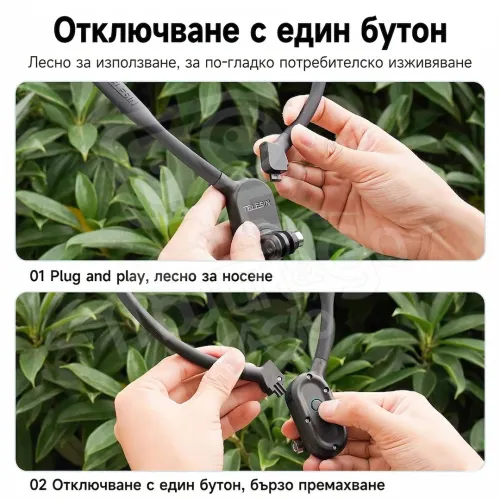 Отключване с един бутон

Лесно за използване, за по-гладко потребителско изживяване

TELESIN

TELESIN

01 Plug and play, лесно за носене

02 Отключване с един бутон, бързо премахване